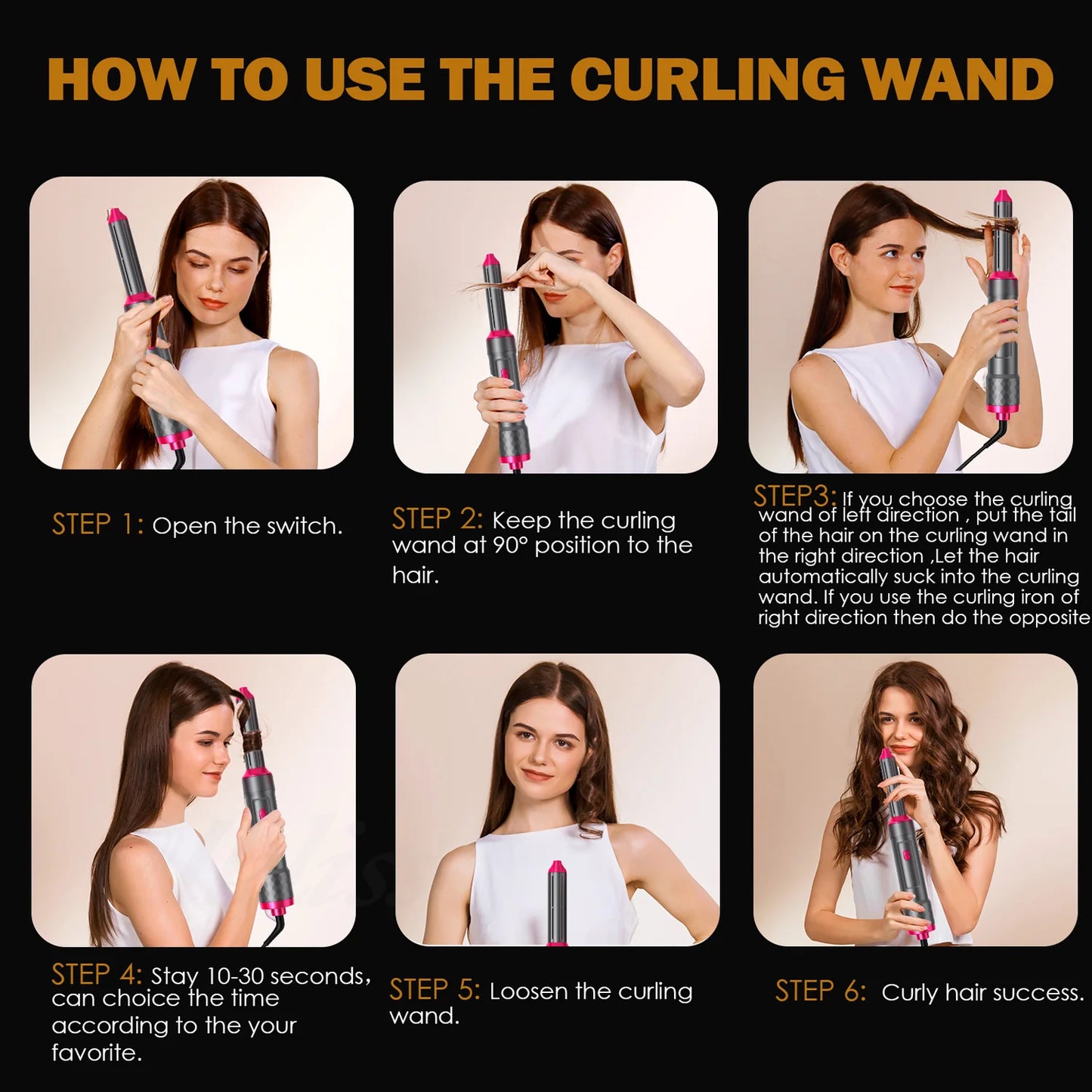 HOW TO USE THE CURLING WAND

STEP 1: Open the switch.

STEP 2: Keep the curling wand at 90° position to the hair.

STEP3: If you choose the curling wand of left direction , put the tail of the hair on the curling wand in the right direction ,Let the hair automatically suck into the curling wand. If you use the curling iron of right direction then do the opposite

STEP 4: Stay 10-30 seconds, can choice the time according to the your favorite.

STEP 5: Loosen the curling wand.

STEP 6: Curly hair success.