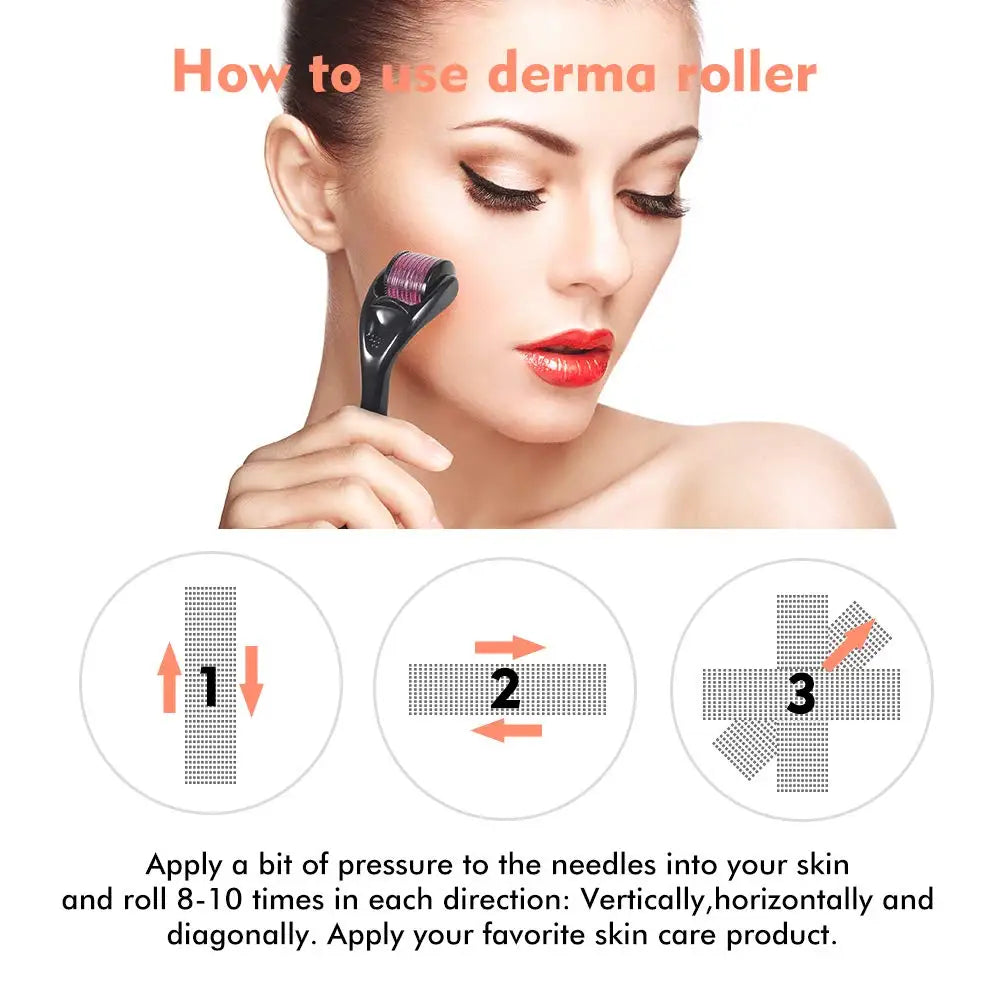 How to use derma roller

1

2

3

Apply a bit of pressure to the needles into your skin and roll 8-10 times in each direction: Vertically,horizontally and diagonally. Apply your favorite skin care product.